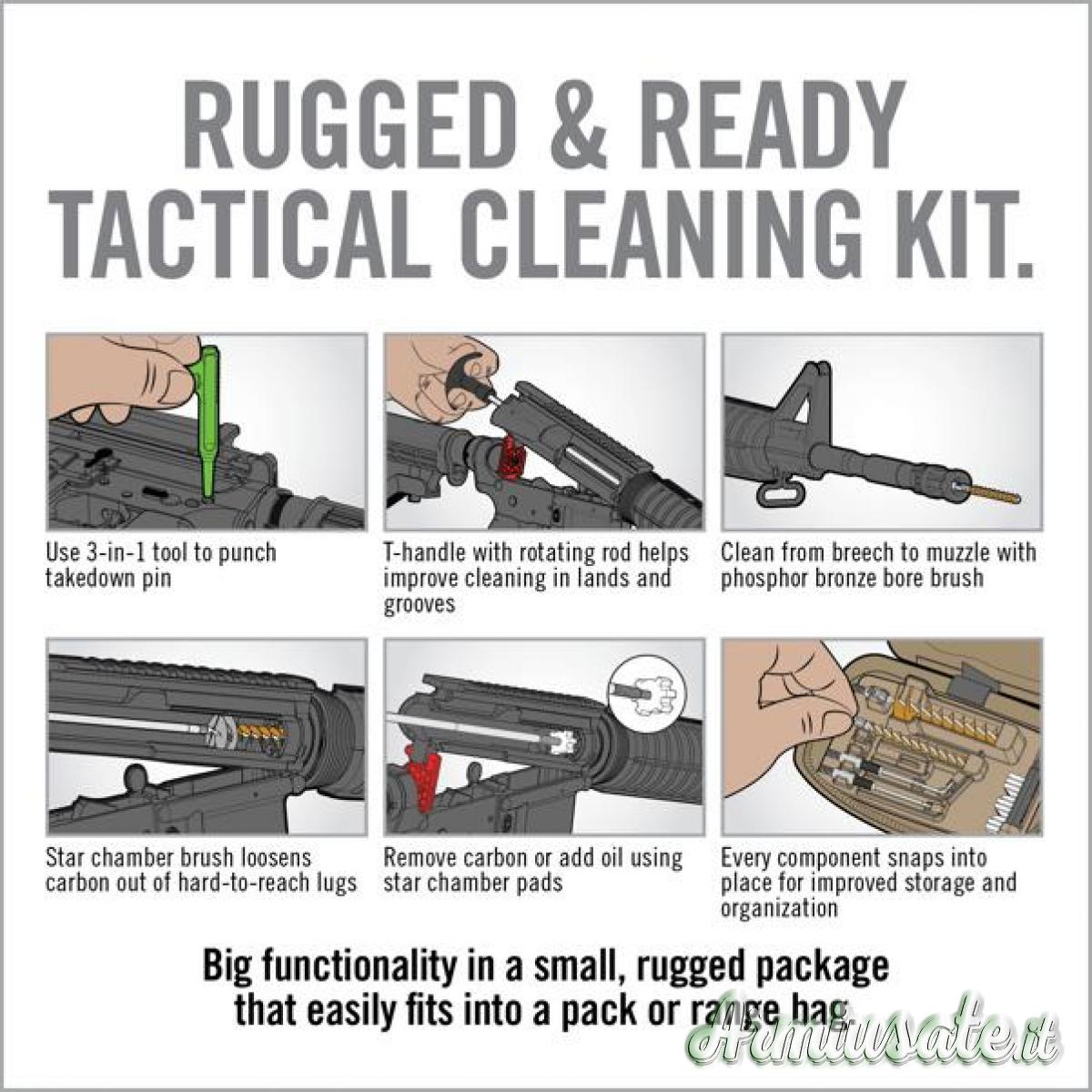 RUGGED & READY TACTICAL CLEANING KIT.

Use 3-in-1 tool to punch takedown pin

T-handle with rotating rod helps improve cleaning in lands and grooves

Clean from breech to muzzle with phosphor bronze bore brush

Star chamber brush loosens carbon out of hard-to-reach lugs

Remove carbon or add oil using star chamber pads

Every component snaps into place for improved storage and organization

Big functionality in a small, rugged package that easily fits into a pack or range bag

Armiusate.it