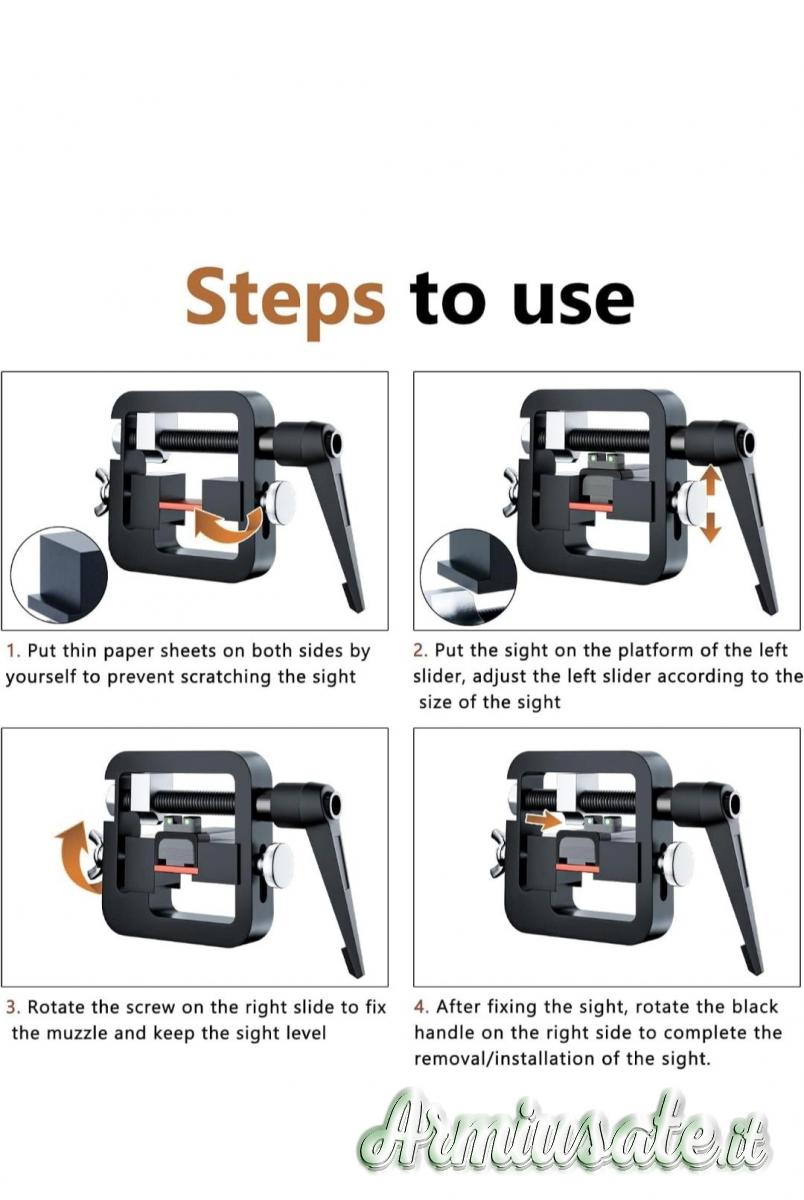 Steps to use

1. Put thin paper sheets on both sides by yourself to prevent scratching the sight

2. Put the sight on the platform of the left slider, adjust the left slider according to the size of the sight

3. Rotate the screw on the right slide to fix the muzzle and keep the sight level

4. After fixing the sight, rotate the black handle on the right side to complete the removal/installation of the sight.

Armiusate.it