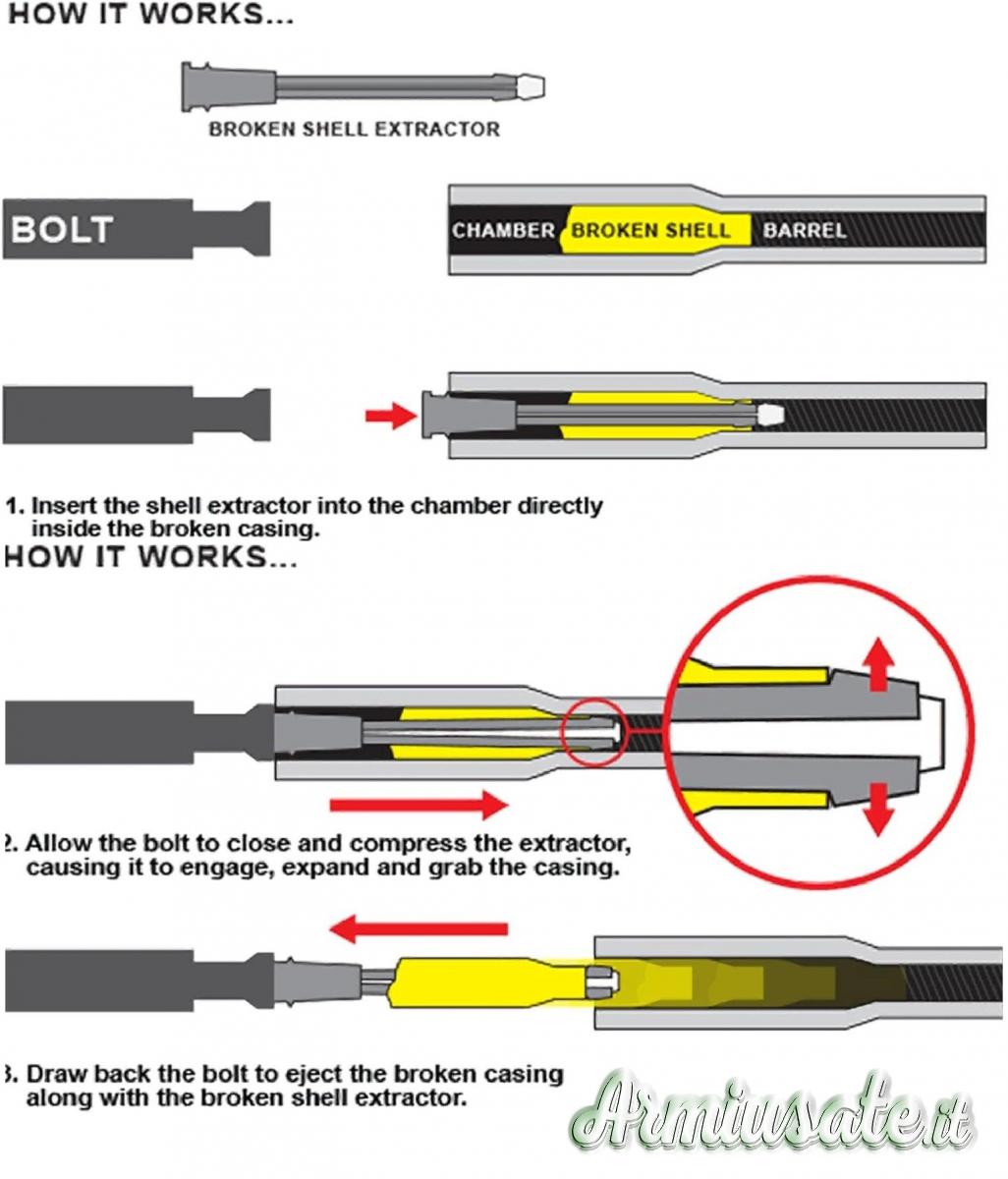 HOW IT WORKS...

BROKEN SHELL EXTRACTOR

BOLT

CHAMBER BROKEN SHELL BARREL

1. Insert the shell extractor into the chamber directly inside the broken casing.

HOW IT WORKS...

2. Allow the bolt to close and compress the extractor, causing it to engage, expand and grab the casing.

3. Draw back the bolt to eject the broken casing along with the broken shell extractor.

Armiusate.it