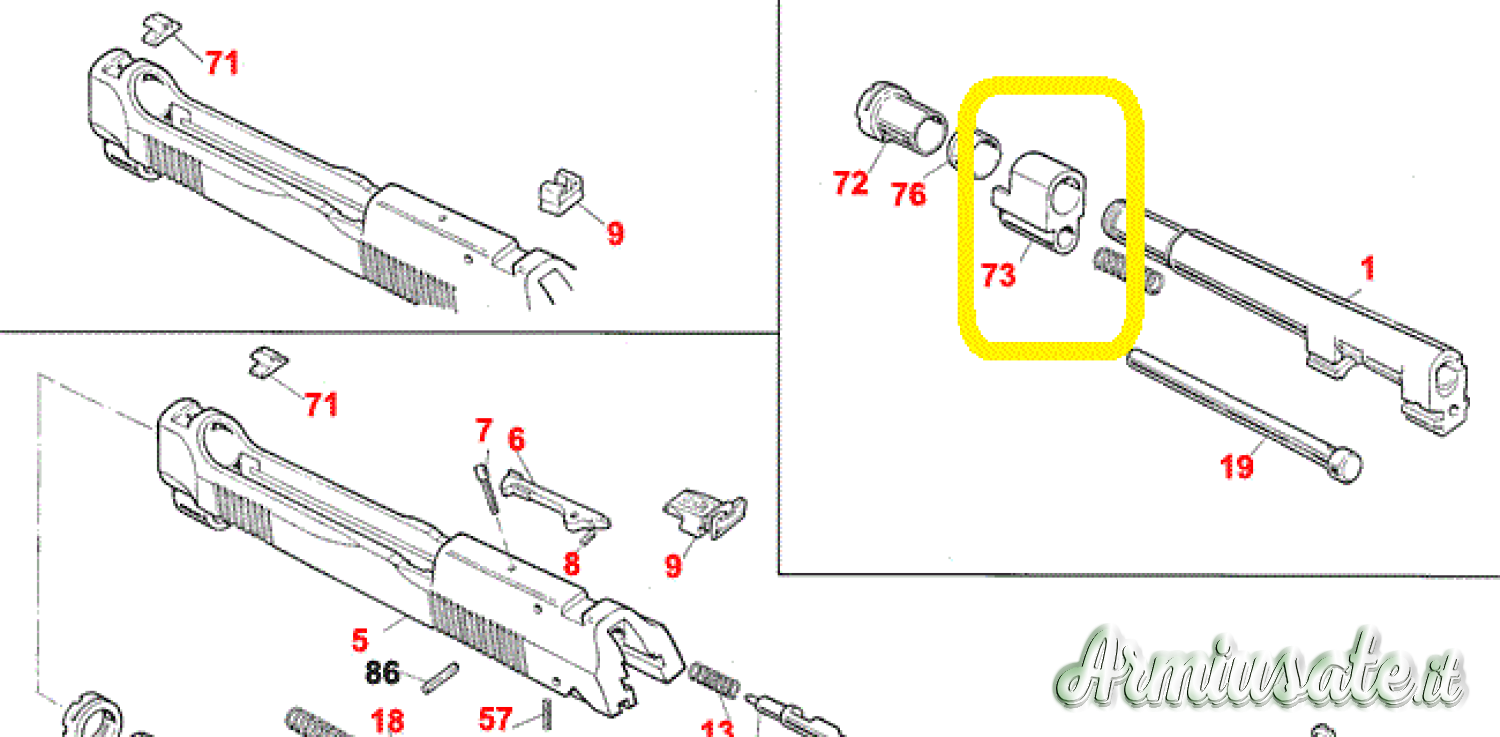 71
9
72
76
73
1
19
71
7
6
8
9
5
86
18
57
13
Armiusate.it